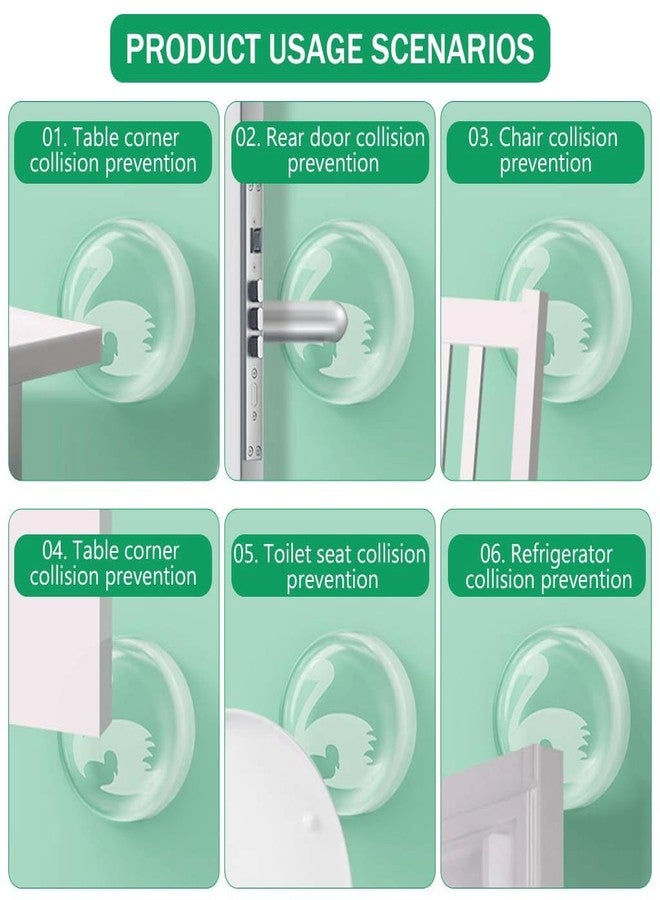 PRODUCT USAGE SCENARIOS

01. Table corner collision prevention

02. Rear door collision prevention

03. Chair collision prevention

04. Table corner collision prevention

05. Toilet seat collision prevention

06. Refrigerator collision prevention